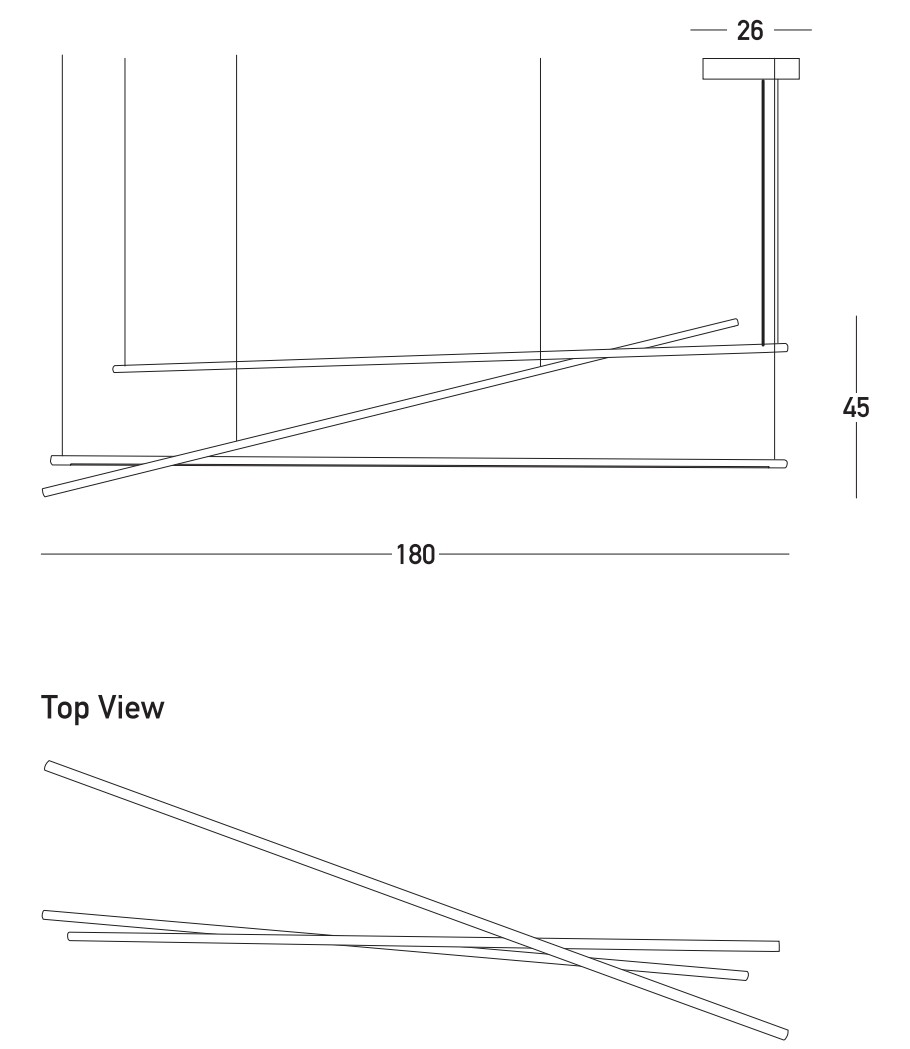 26

45

180

Top View