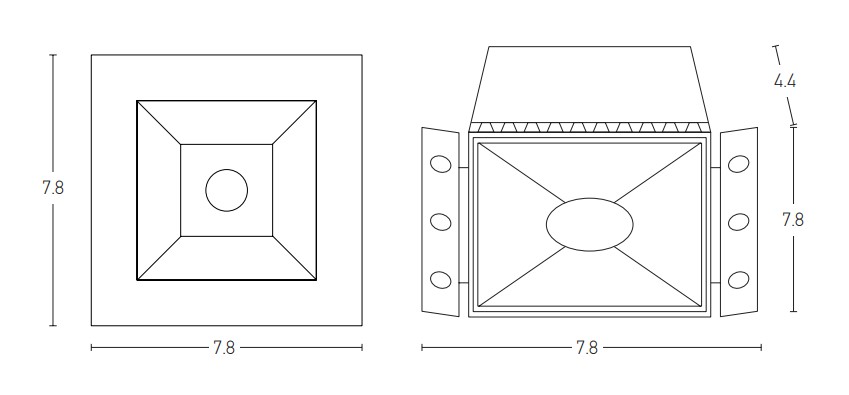 7.8

7.8

4.4

7.8

7.8